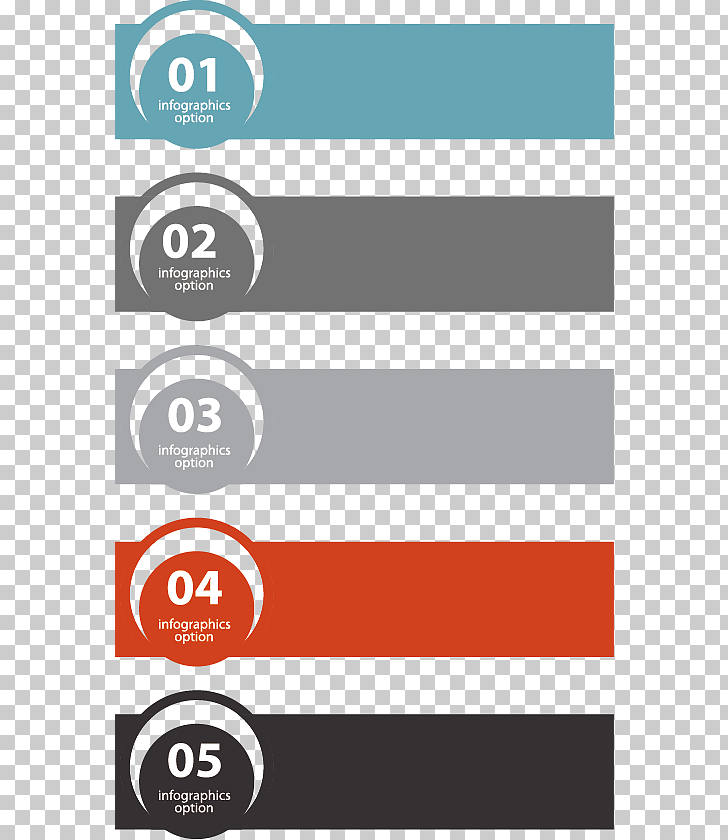 01
infographics
option

02
infographics
option

03
infographics
option

04
infographics
option

05
infographics
option