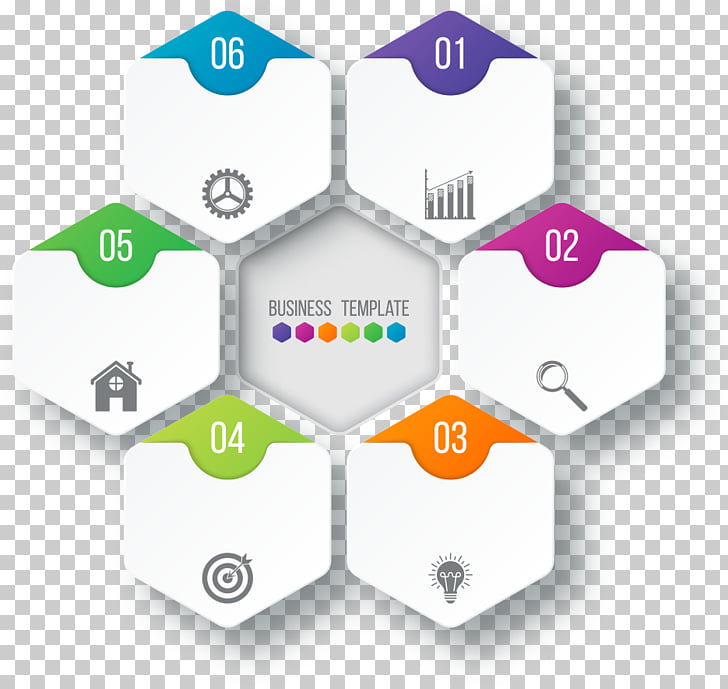 06

01

05

BUSINESS TEMPLATE

02

04

03