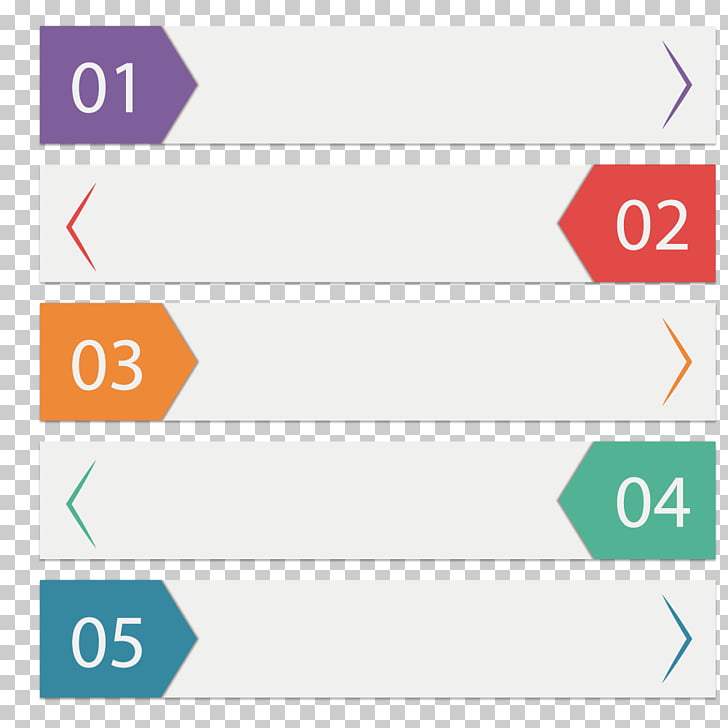 01

02

03

04

05