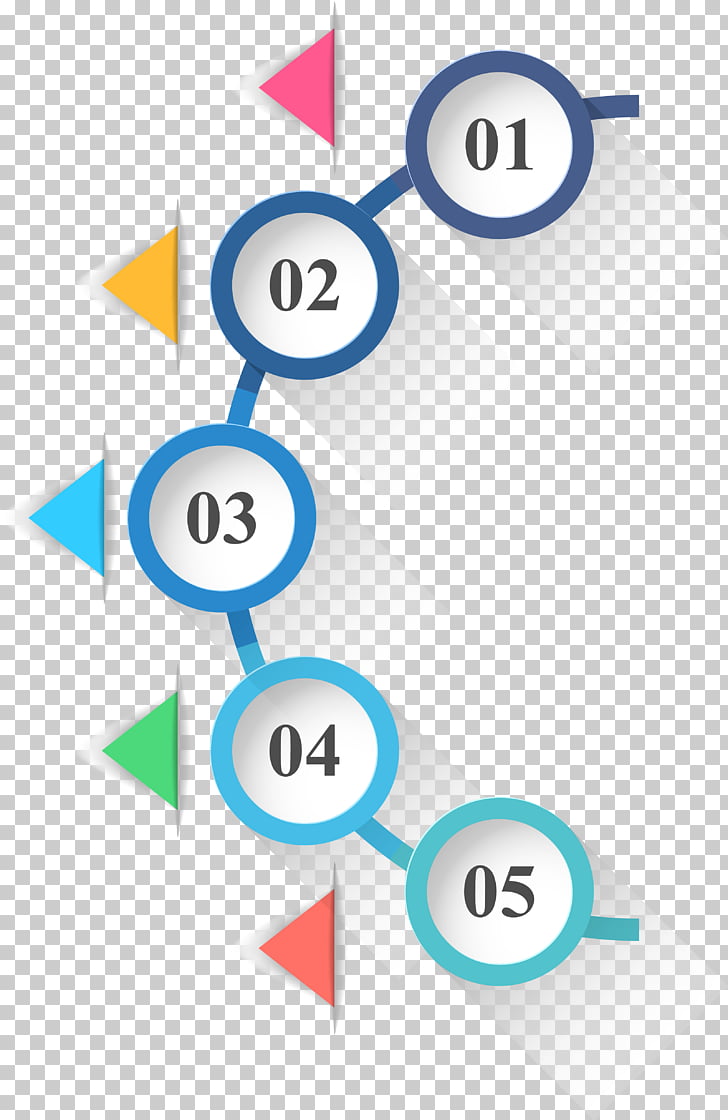 01

02

03

04

05