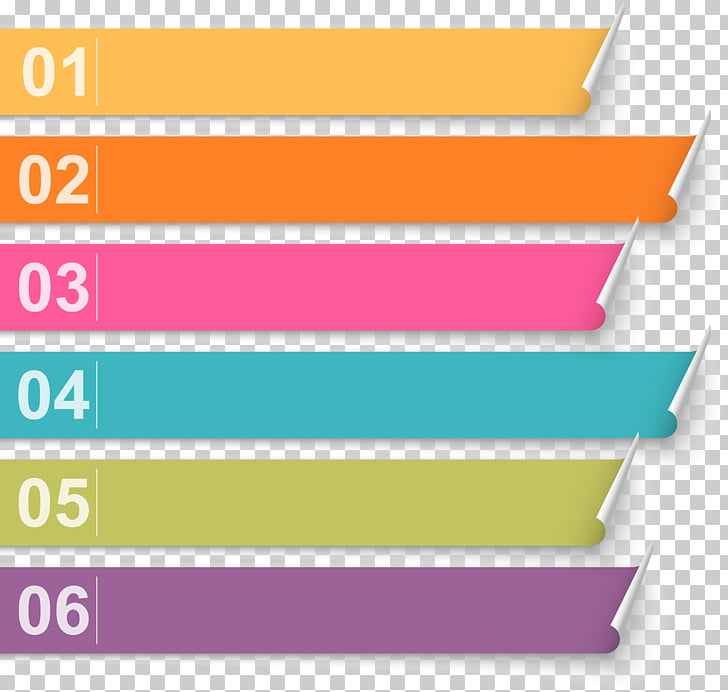 01

02

03

04

05

06